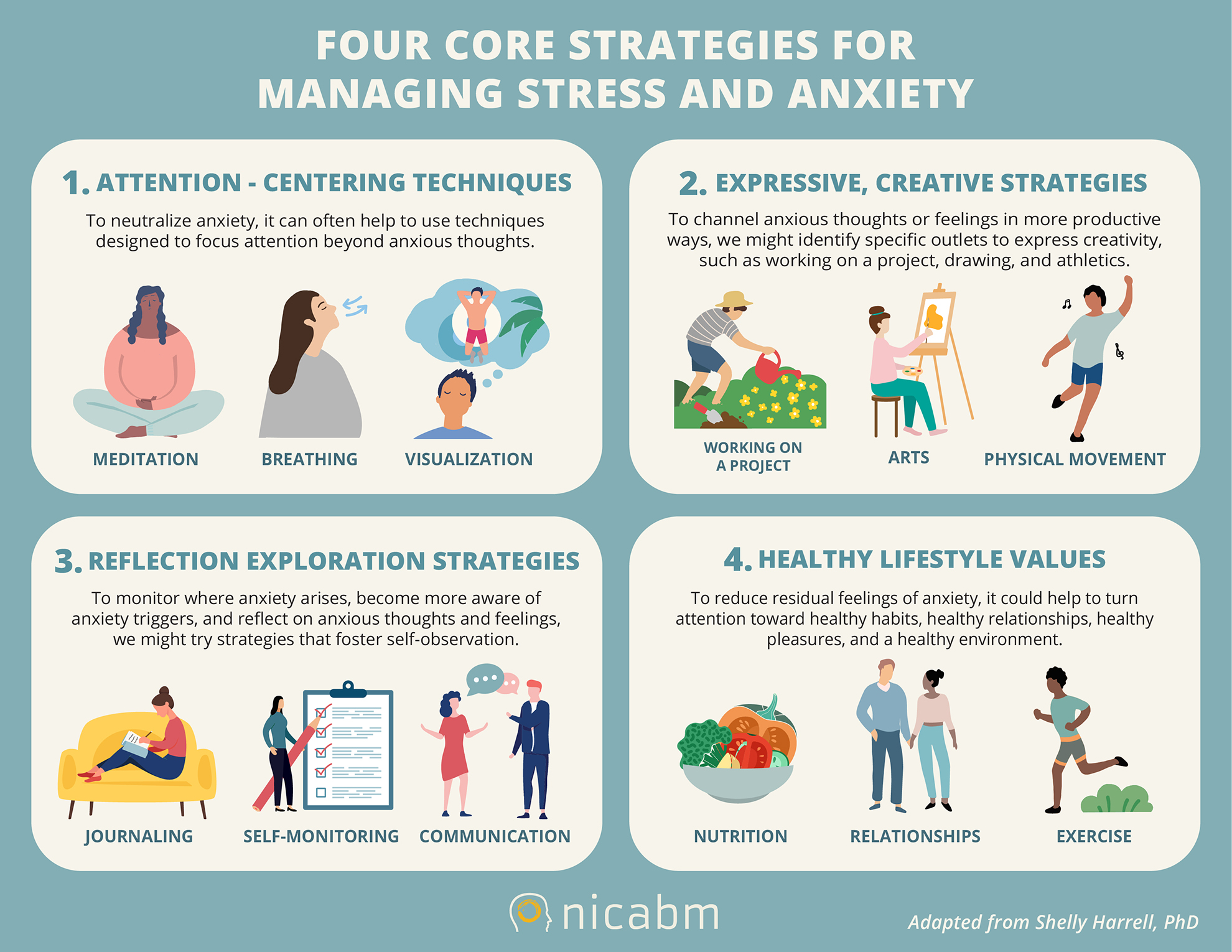 FOUR CORE STRATEGIES FOR MANAGING STRESS AND ANXIETY

1. ATTENTION - CENTERING TECHNIQUES

To neutralize anxiety, it can often help to use techniques designed to focus attention beyond anxious thoughts.

MEDITATION

BREATHING

VISUALIZATION

2. EXPRESSIVE, CREATIVE STRATEGIES

To channel anxious thoughts or feelings in more productive ways, we might identify specific outlets to express creativity, such as working on a project, drawing, and athletics.

WORKING ON A PROJECT

ARTS

PHYSICAL MOVEMENT

3. REFLECTION EXPLORATION STRATEGIES

To monitor where anxiety arises, become more aware of anxiety triggers, and reflect on anxious thoughts and feelings, we might try strategies that foster self-observation.

JOURNALING

SELF-MONITORING

COMMUNICATION

4. HEALTHY LIFESTYLE VALUES

To reduce residual feelings of anxiety, it could help to turn attention toward healthy habits, healthy relationships, healthy pleasures, and a healthy environment.

NUTRITION

RELATIONSHIPS

EXERCISE

nicabm

Adapted from Shelly Harrell, PhD